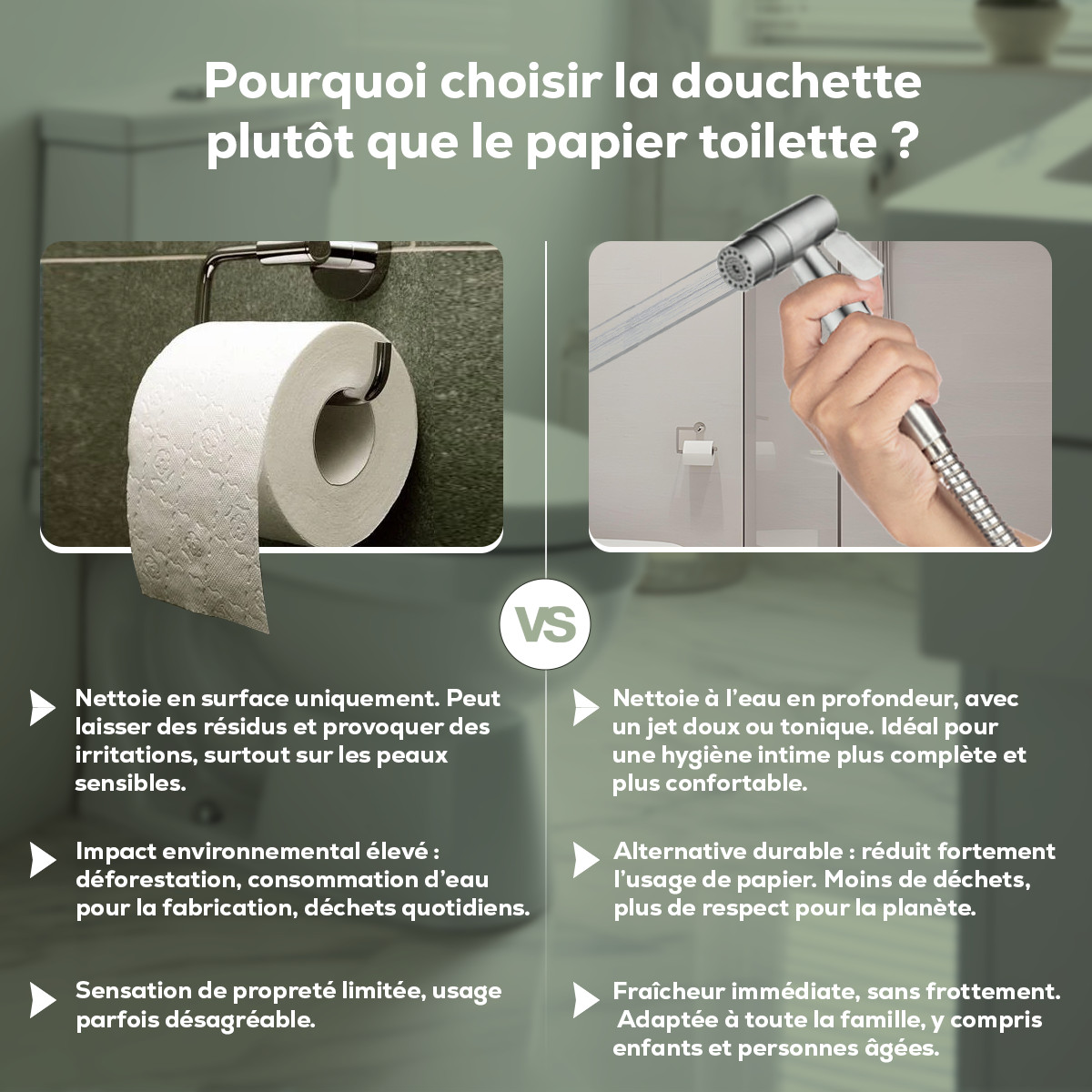 Pourquoi choisir la douchette plutôt que le papier toilette ?

VS

Nettoie en surface uniquement. Peut laisser des résidus et provoquer des irritations, surtout sur les peaux sensibles.

Impact environnemental élevé : déforestation, consommation d'eau pour la fabrication, déchets quotidiens.

Sensation de propreté limitée, usage parfois désagréable.

Nettoie à l'eau en profondeur, avec un jet doux ou tonique. Idéal pour une hygiène intime plus complète et plus confortable.

Alternative durable : réduit fortement l'usage de papier. Moins de déchets, plus de respect pour la planète.

Fraîcheur immédiate, sans frottement. Adaptée à toute la famille, y compris enfants et personnes âgées.